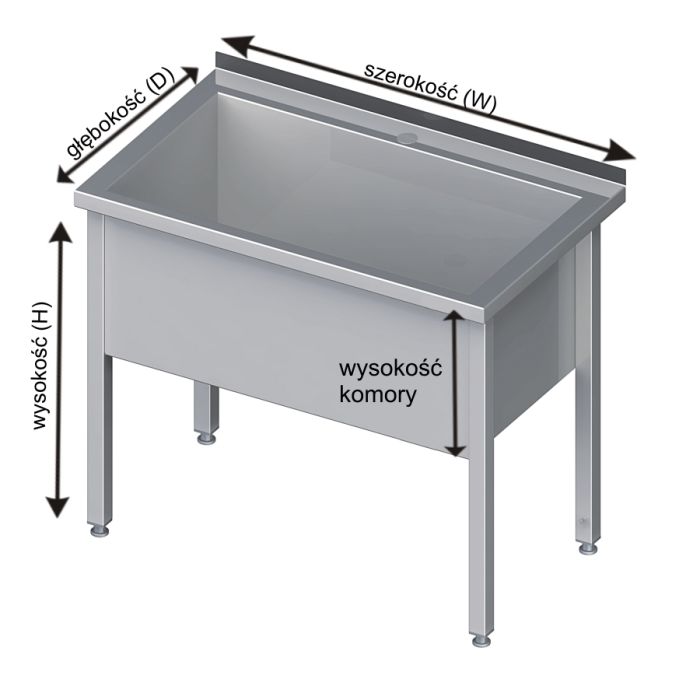 głębokość (D)

szerokość (W)

wysokość (H)

wysokość komory